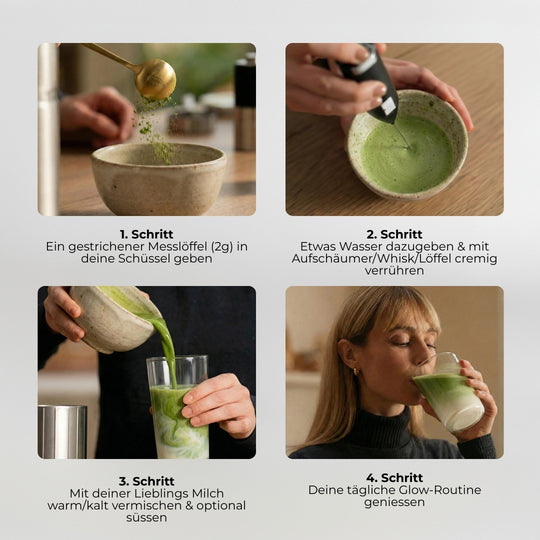 1. Schritt
Ein gestrichener Messlöffel (2g) in deine Schüssel geben

2. Schritt
Etwas Wasser dazugeben & mit Aufschäumer/Whisk/Löffel cremig verrühren

3. Schritt
Mit deiner Lieblings Milch warm/kalt vermischen & optional süssen

4. Schritt
Deine tägliche Glow-Routine geniessen